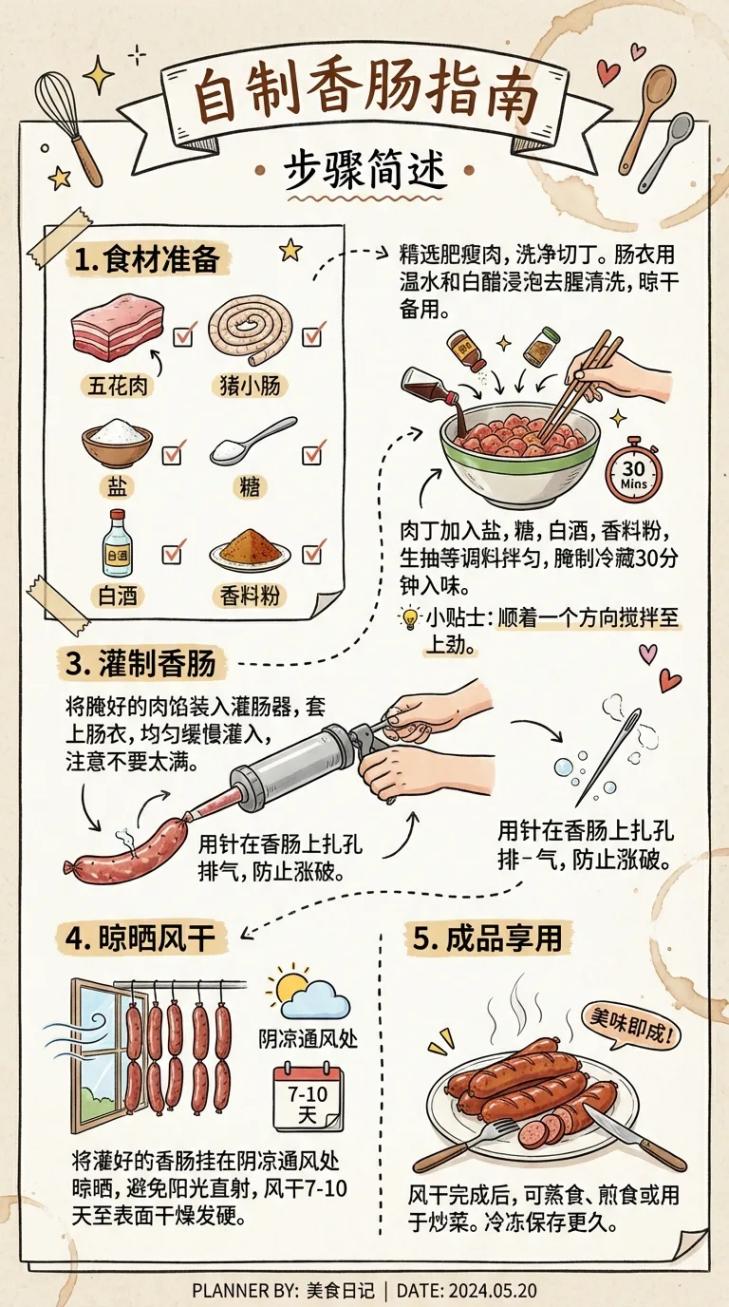 自制香肠指南

步骤简述

1. 食材准备

五花肉
猪小肠
盐
糖
白酒
白酒
香料粉

精选肥瘦肉，洗净切丁。肠衣用温水和白醋浸泡去腥清洗，晾干备用。

30 Mins

肉丁加入盐，糖，白酒，香料粉，生抽等调料拌匀，腌制冷藏30分钟入味。

小贴士：顺着一个方向搅拌至上劲。

3. 灌制香肠

将腌好的肉馅装入灌肠器，套上肠衣，均匀缓慢灌入，注意不要太满。

用针在香肠上扎孔排气，防止涨破。

用针在香肠上扎孔排-气，防止涨破。

4. 晾晒风干

阴凉通风处

7-10 天

将灌好的香肠挂在阴凉通风处晾晒，避免阳光直射，风干7-10天至表面干燥发硬。

5. 成品享用

美味即成！

风干完成后，可蒸食、煎食或用于炒菜。冷冻保存更久。

PLANNER BY: 美食日记 | DATE: 2024.05.20